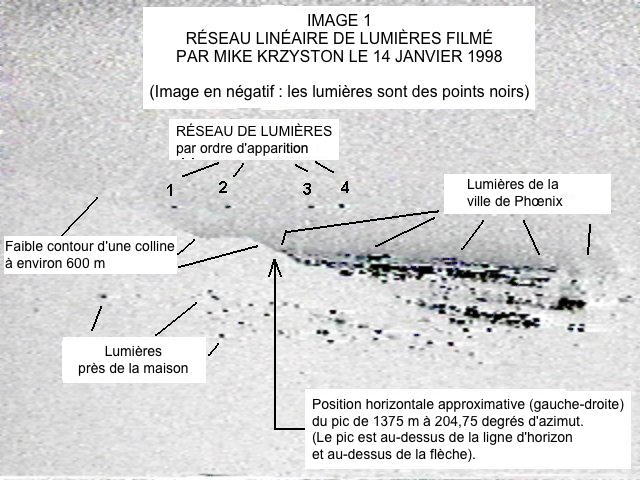 IMAGE 1
RÉSEAU LINÉAIRE DE LUMIÈRES FILMÉ PAR MIKE KRZYSTON LE 14 JANVIER 1998

(Image en négatif : les lumières sont des points noirs)

RÉSEAU DE LUMIÈRES par ordre d'apparition

1 2 3 4

Lumières de la ville de Phœnix

Faible contour d'une colline à environ 600 m

Lumières près de la maison

Position horizontale approximative (gauche-droite) du pic de 1375 m à 204,75 degrés d'azimut.
(Le pic est au-dessus de la ligne d'horizon et au-dessus de la flèche).